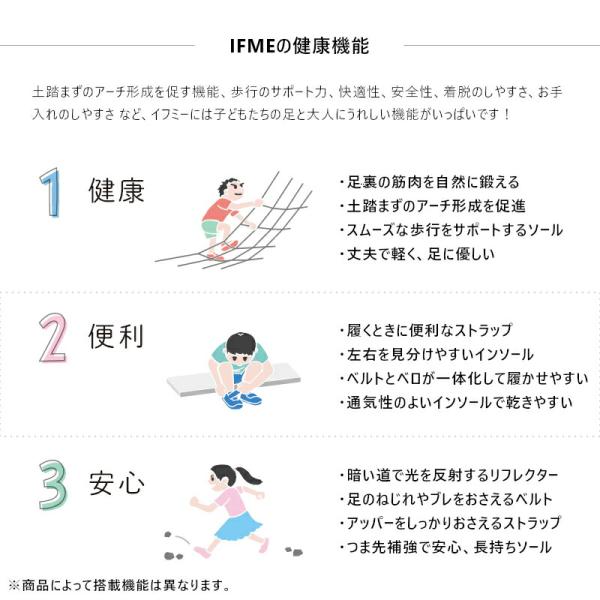 IFMEの健康機能

土踏まずのアーチ形成を促す機能、歩行のサポート力、快適性、安全性、着脱のしやすさ、お手入れのしやすさ など、イフミーには子どもたちの足と大人にうれしい機能がいっぱいです！

1 健康

・足裏の筋肉を自然に鍛える
・土踏まずのアーチ形成を促進
・スムーズな歩行をサポートするソール
・丈夫で軽く、足に優しい

2 便利

・履くときに便利なストラップ
・左右を見分けやすいインソール
・ベルトとベロが一体化して履かせやすい
・通気性のよいインソールで乾きやすい

3 安心

・暗い道で光を反射するリフレクター
・足のねじれやブレをおさえるベルト
・アッパーをしっかりおさえるストラップ
・つま先補強で安心、長持ちソール

※商品によって搭載機能は異なります。