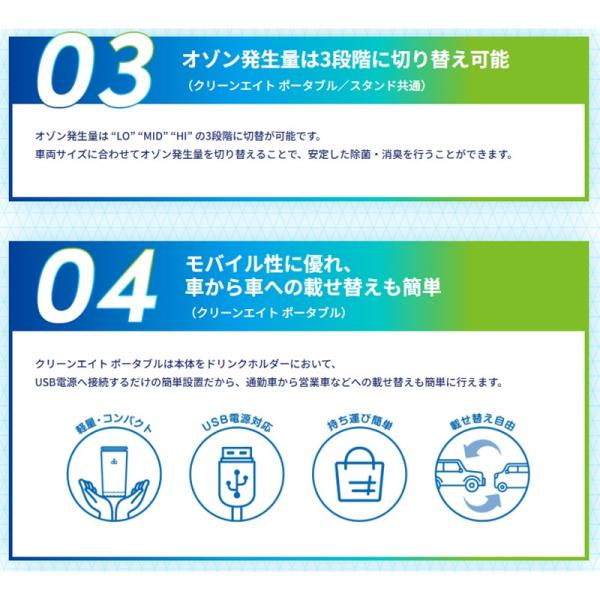 03

オゾン発生量は3段階に切り替え可能
（クリーンエイト ポータブル／スタンド共通）

オゾン発生量は “LO” “MID” “HI” の3段階に切替が可能です。
車両サイズに合わせてオゾン発生量を切り替えることで、安定した除菌・消臭を行うことができます。

04

モバイル性に優れ、
車から車への載せ替えも簡単
（クリーンエイト ポータブル）

クリーンエイト ポータブルは本体をドリンクホルダーにおいて、
USB電源へ接続するだけの簡単設置だから、通勤車から営業車などへの載せ替えも簡単に行えます。

軽量・コンパクト

USB電源対応

持ち運び簡単

載せ替え自由