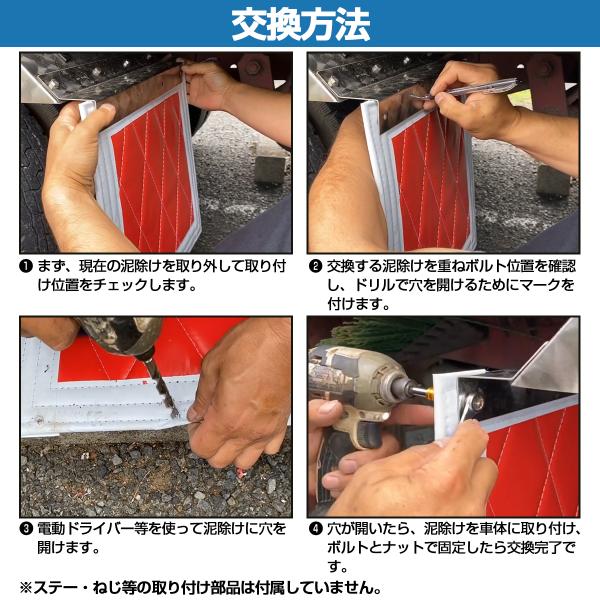 交換方法

❶ まず、現在の泥除けを取り外して取り付け位置をチェックします。

❷ 交換する泥除けを重ねボルト位置を確認し、ドリルで穴を開けるためにマークを付けます。

❸ 電動ドライバー等を使って泥除けに穴を開けます。

❹ 穴が開いたら、泥除けを車体に取り付け、ボルトとナットで固定したら交換完了です。

※ステー・ねじ等の取り付け部品は付属していません。