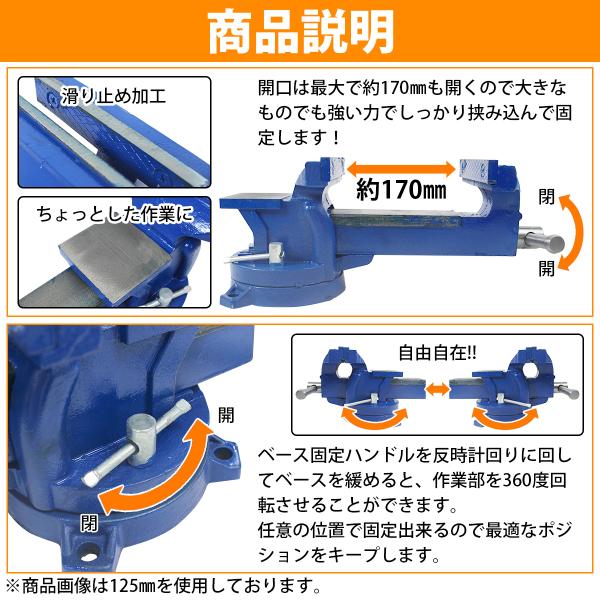 商品説明

滑り止め加工

ちょっとした作業に

開口は最大で約170㎜も開くので大きなものでも強い力でしっかり挟み込んで固定します！

約170㎜

閉

開

開

閉

自由自在!!

ベース固定ハンドルを反時計回りに回してベースを緩めると、作業部を360度回転させることができます。
任意の位置で固定出来るので最適なポジションをキープします。

※商品画像は125㎜を使用しております。