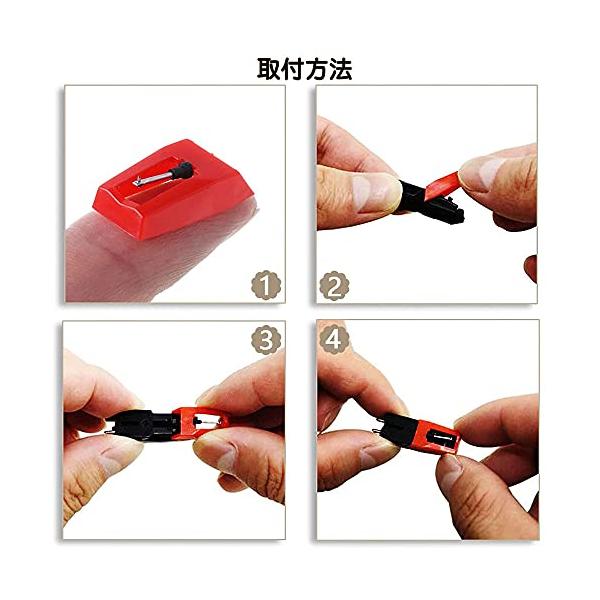 取付方法

1

2

3

4