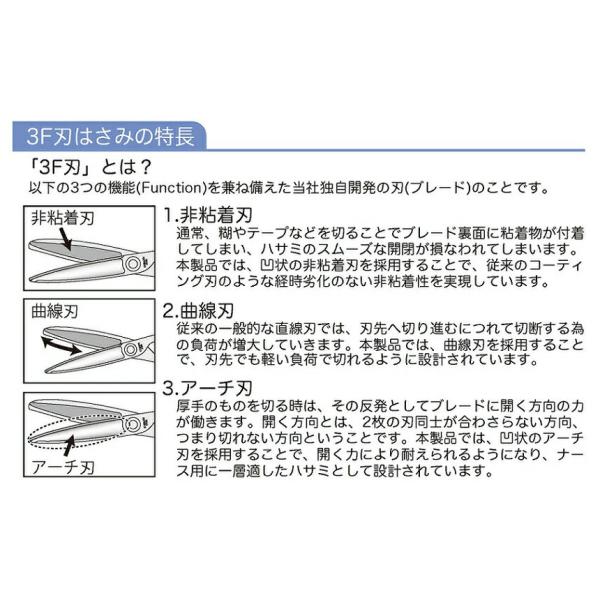 3F刃はさみの特長

「3F刃」とは？
以下の3つの機能(Function)を兼ね備えた当社独自開発の刃(ブレード)のことです。

非粘着刃

1.非粘着刃
通常、糊やテープなどを切ることでブレード裏面に粘着物が付着してしまい、ハサミのスムーズな開閉が損なわれてしまいます。本製品では、凹状の非粘着刃を採用することで、従来のコーティング刃のような経時劣化のない非粘着性を実現しています。

曲線刃

2.曲線刃
従来の一般的な直線刃では、刃先へ切り進むにつれて切断する為の負荷が増大していきます。本製品では、曲線刃を採用することで、刃先でも軽い負荷で切れるように設計されています。

アーチ刃

3.アーチ刃
厚手のものを切る時は、その反発としてブレードに開く方向の力が働きます。開く方向とは、2枚の刃同士が合わさらない方向、つまり切れない方向ということです。本製品では、凹状のアーチ刃を採用することで、開く力により耐えられるようになり、ナース用に一層適したハサミとして設計されています。