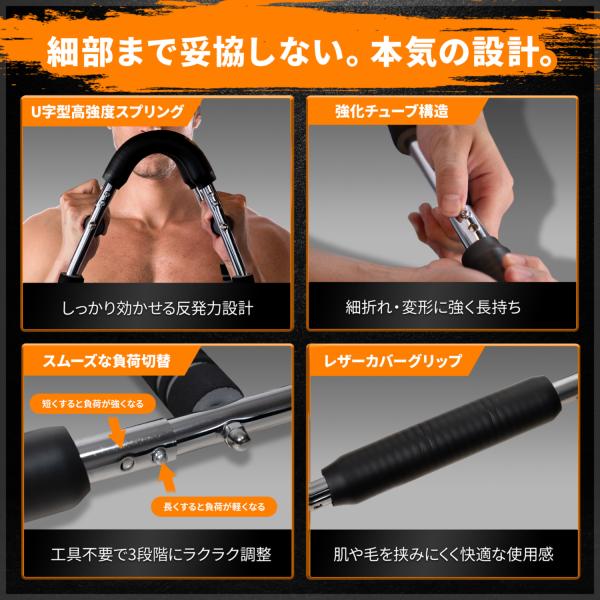 細部まで妥協しない。本気の設計。

U字型高強度スプリング

しっかり効かせる反発力設計

強化チューブ構造

細折れ・変形に強く長持ち

スムーズな負荷切替

短くすると負荷が強くなる

長くすると負荷が軽くなる

工具不要で3段階にラクラク調整

レザーカバーグリップ

肌や毛を挟みにくく快適な使用感