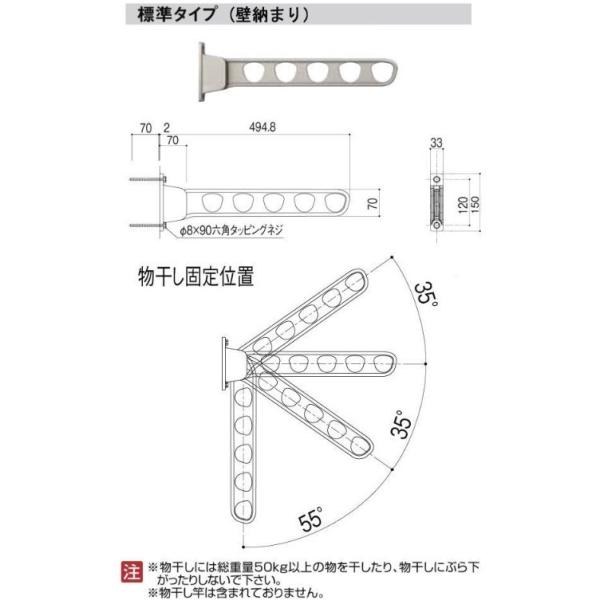 標準タイプ（壁納まり）

70 2 494.8
70
70
ϕ8×90六角タッピングネジ

33
120
150

物干し固定位置

35°
35°
55°

注 ※物干しには総重量50kg以上の物を干したり、物干しにぶら下がったりしないで下さい。
※物干し竿は含まれておりません。