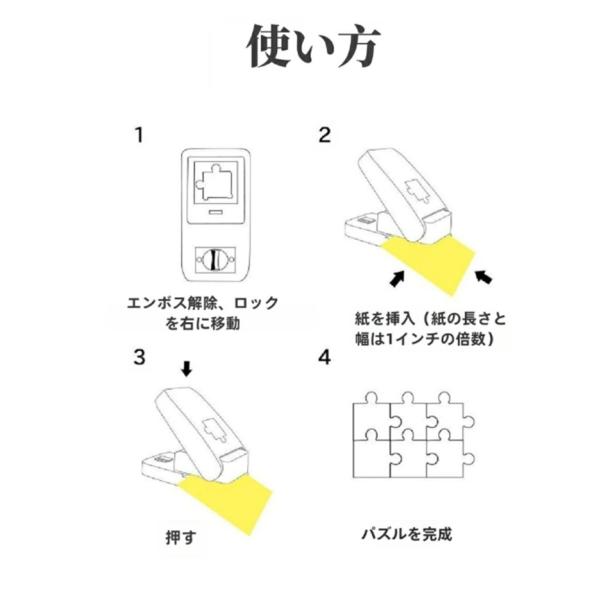 使い方

1

エンボス解除、ロックを右に移動

2

紙を挿入（紙の長さと幅は1インチの倍数）

3

押す

4

パズルを完成