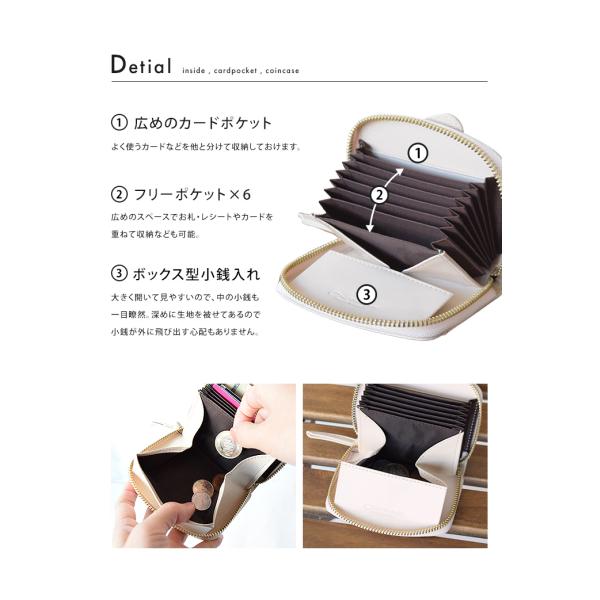 Detial inside , cardpocket , coincase

① 広めのカードポケット

よく使うカードなどを他と分けて収納しておけます。

② フリーポケット×6

広めのスペースでお札・レシートやカードを重ねて収納なども可能。

③ ボックス型小銭入れ

大きく開いて見やすいので、中の小銭も一目瞭然。深めに生地を被せてあるので小銭が外に飛び出す心配もありません。

①

②

③