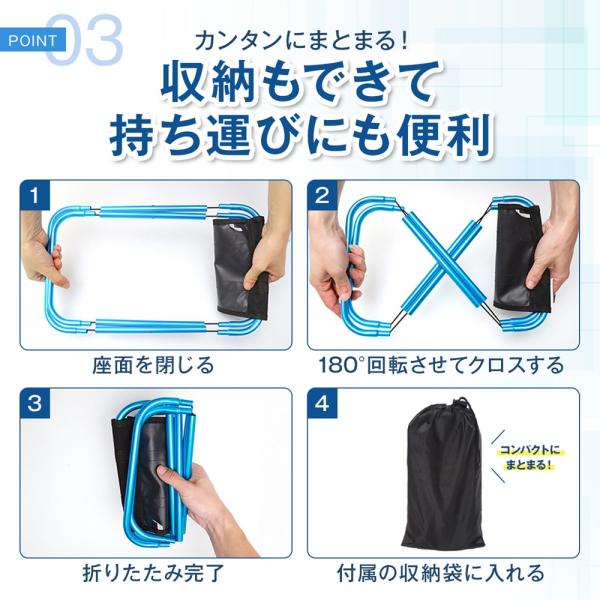 POINT 03

カンタンにまとまる!

収納もできて
持ち運びにも便利

1
座面を閉じる

2
180°回転させてクロスする

3
折りたたみ完了

4
コンパクトに
まとまる!
付属の収納袋に入れる