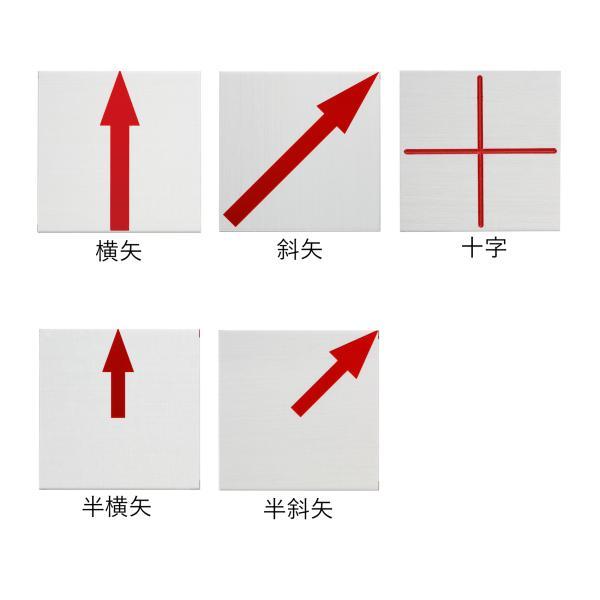 横矢

斜矢

十字

半横矢

半斜矢