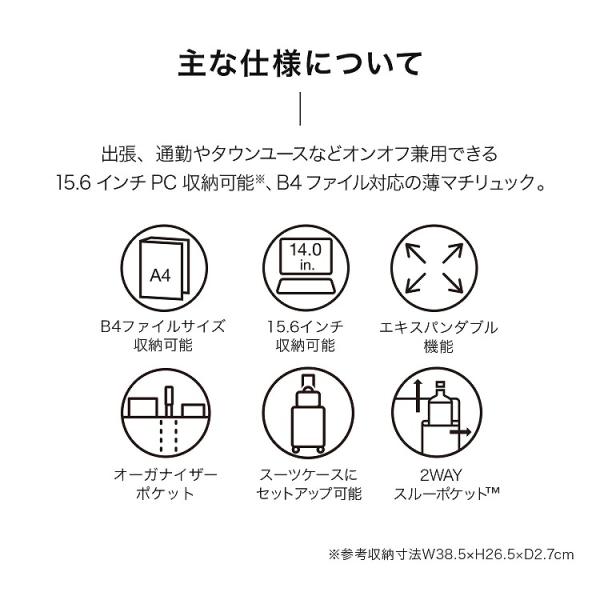 主な仕様について

出張、通勤やタウンユースなどオンオフ兼用できる
15.6 インチ PC 収納可能※、B4 ファイル対応の薄マチリュック。

A4

B4ファイルサイズ
収納可能

14.0
in.

15.6インチ
収納可能

エキスパンダブル
機能

オーガナイザー
ポケット

スーツケースに
セットアップ可能

2WAY
スルーポケット™

※参考収納寸法W38.5×H26.5×D2.7cm