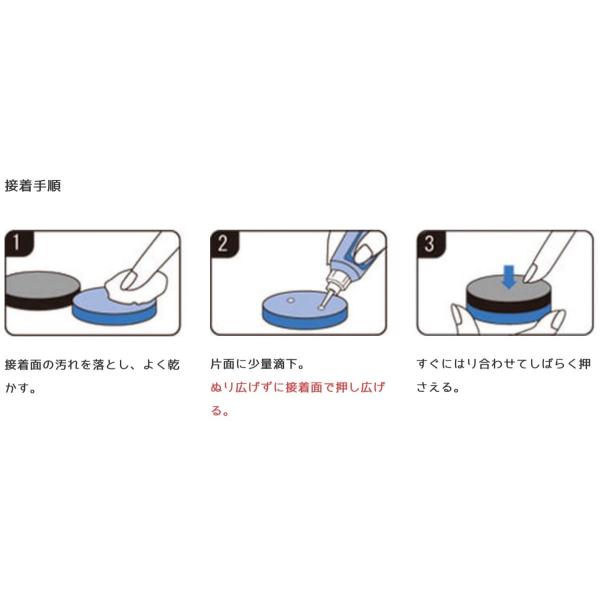 接着手順

1

接着面の汚れを落とし、よく乾かす。

2

片面に少量滴下。
ぬり広げずに接着面で押し広げる。

3

すぐにはり合わせてしばらく押さえる。