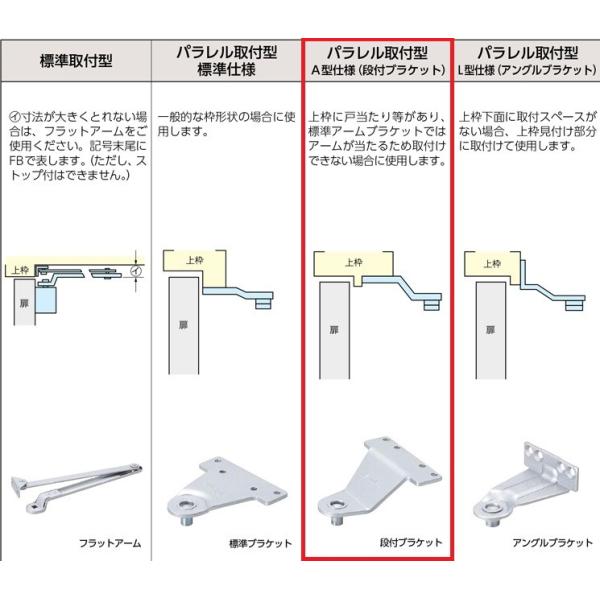 | 標準取付型 | パラレル取付型 標準仕様 | パラレル取付型 A型仕様（段付ブラケット） | パラレル取付型 L型仕様（アングルブラケット） |
|---|---|---|---|
| ㋑寸法が大きくとれない場合は、フラットアームをご使用ください。記号末尾にFBで表します。（ただし、ストップ付はできません。） | 一般的な枠形状の場合に使用します。 | 上枠に戸当たり等があり、標準アームブラケットではアームが当たるため取付けできない場合に使用します。 | 上枠下面に取付スペースがない場合、上枠見付け部分に取付けて使用します。 |
| 上枠 ㋑ 扉 | 上枠 扉 | 上枠 扉 | 上枠 扉 |
| フラットアーム | 標準ブラケット | 段付ブラケット | アングルブラケット |