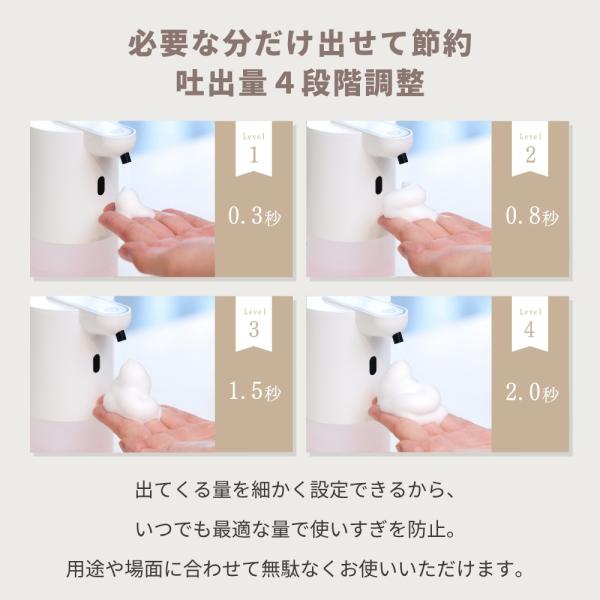 必要な分だけ出せて節約
吐出量４段階調整

Level
1
0.3秒

Level
2
0.8秒

Level
3
1.5秒

Level
4
2.0秒

出てくる量を細かく設定できるから、
いつでも最適な量で使いすぎを防止。
用途や場面に合わせて無駄なくお使いいただけます。