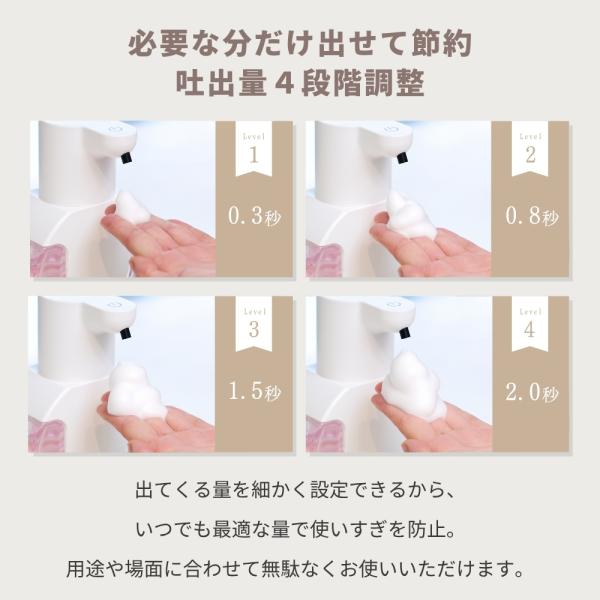 必要な分だけ出せて節約
吐出量４段階調整

Level
1
0.3秒

Level
2
0.8秒

Level
3
1.5秒

Level
4
2.0秒

出てくる量を細かく設定できるから、
いつでも最適な量で使いすぎを防止。
用途や場面に合わせて無駄なくお使いいただけます。