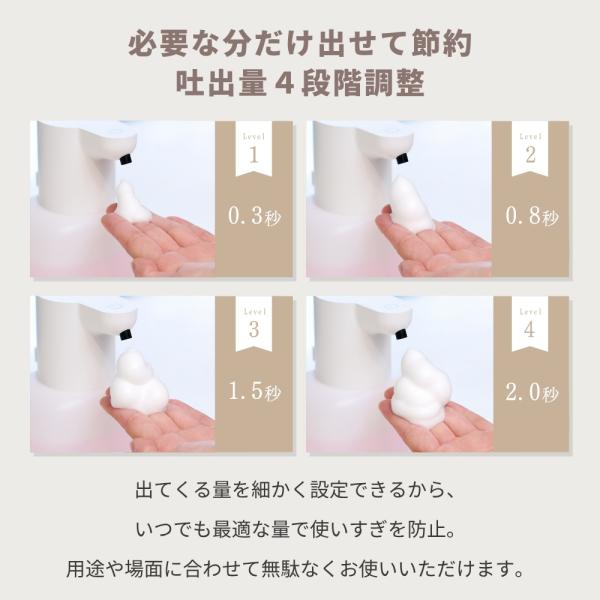 必要な分だけ出せて節約
吐出量４段階調整

Level
1
0.3秒

Level
2
0.8秒

Level
3
1.5秒

Level
4
2.0秒

出てくる量を細かく設定できるから、
いつでも最適な量で使いすぎを防止。
用途や場面に合わせて無駄なくお使いいただけます。