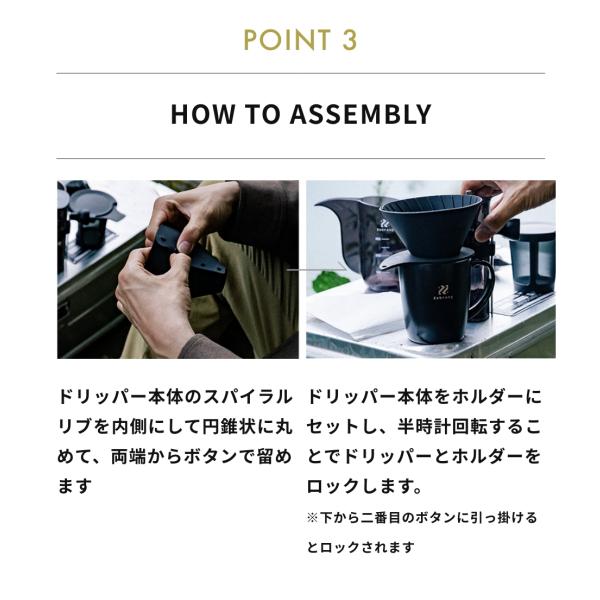 POINT 3

HOW TO ASSEMBLY

ドリッパー本体のスパイラルリブを内側にして円錐状に丸めて、両端からボタンで留めます

ドリッパー本体をホルダーにセットし、半時計回転することでドリッパーとホルダーをロックします。

※下から二番目のボタンに引っ掛けるとロックされます