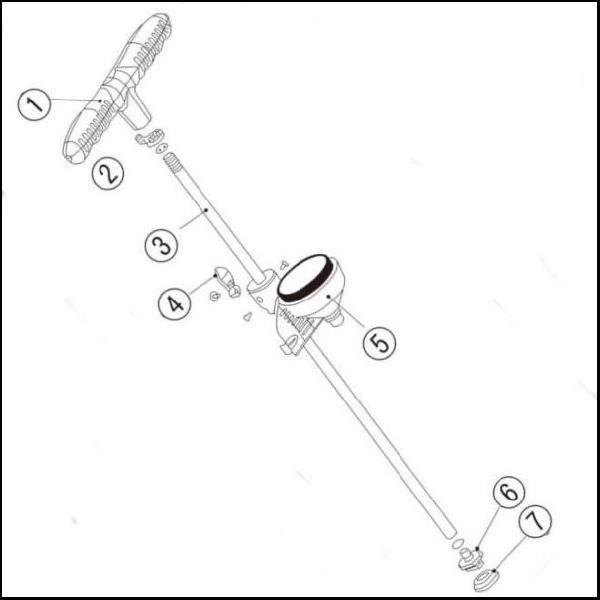 1
2
3
4
5
6
7