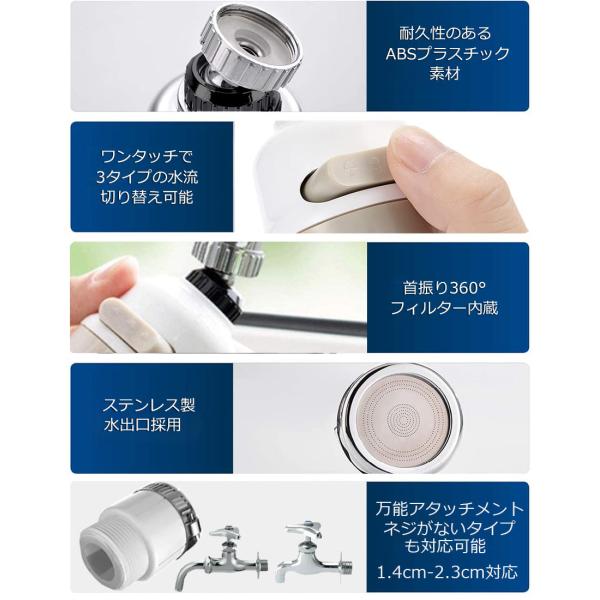 耐久性のある
ABSプラスチック
素材

ワンタッチで
3タイプの水流
切り替え可能

首振り360°
フィルター内蔵

ステンレス製
水出口採用

万能アタッチメント
ネジがないタイプ
も対応可能
1.4cm-2.3cm対応