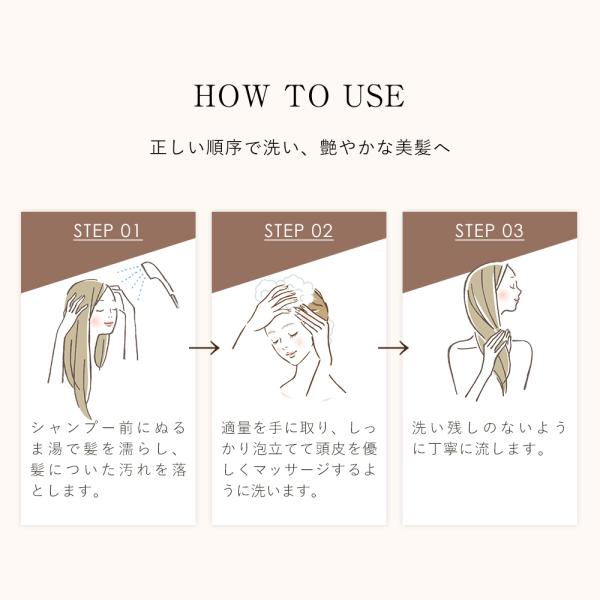 HOW TO USE

正しい順序で洗い、艶やかな美髪へ

STEP 01

シャンプー前にぬるま湯で髪を濡らし、髪についた汚れを落とします。

STEP 02

適量を手に取り、しっかり泡立てて頭皮を優しくマッサージするように洗います。

STEP 03

洗い残しのないように丁寧に流します。