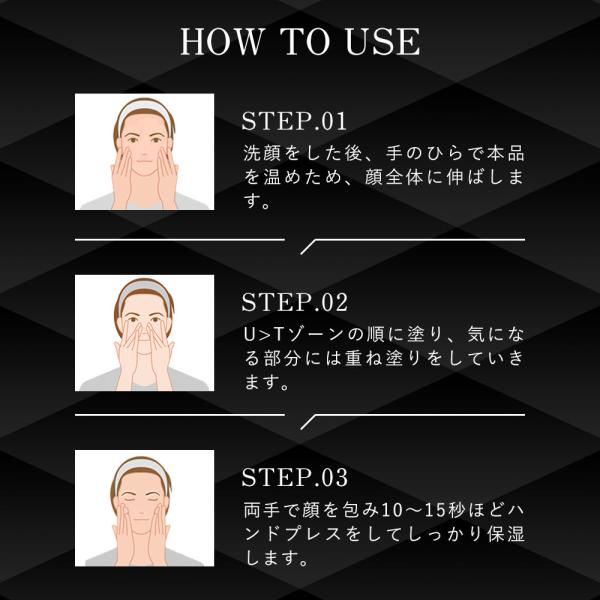 HOW TO USE

STEP.01
洗顔をした後、手のひらで本品を温めため、顔全体に伸ばします。

STEP.02
U>Tゾーンの順に塗り、気になる部分には重ね塗りをしていきます。

STEP.03
両手で顔を包み10〜15秒ほどハンドプレスをしてしっかり保湿します。