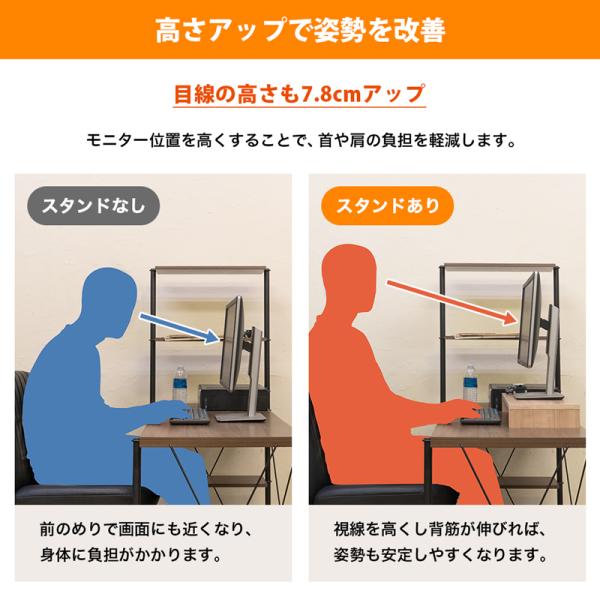 高さアップで姿勢を改善

目線の高さも7.8cmアップ

モニター位置を高くすることで、首や肩の負担を軽減します。

スタンドなし

前のめりで画面にも近くなり、身体に負担がかかります。

スタンドあり

視線を高くし背筋が伸びれば、姿勢も安定しやすくなります。