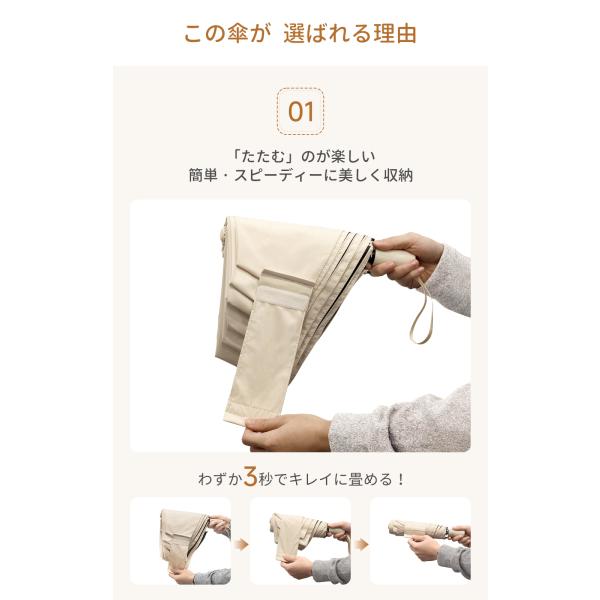 この傘が 選ばれる理由

01

「たたむ」のが楽しい
簡単・スピーディーに美しく収納

わずか3秒でキレイに畳める！