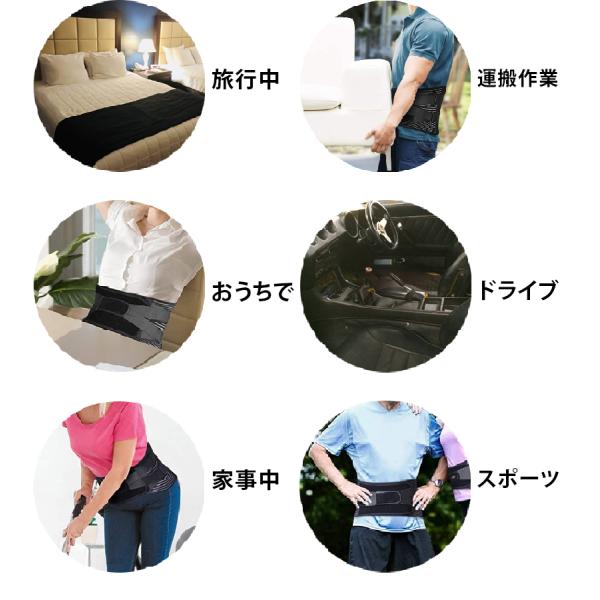 旅行中

運搬作業

おうちで

ドライブ

家事中

スポーツ