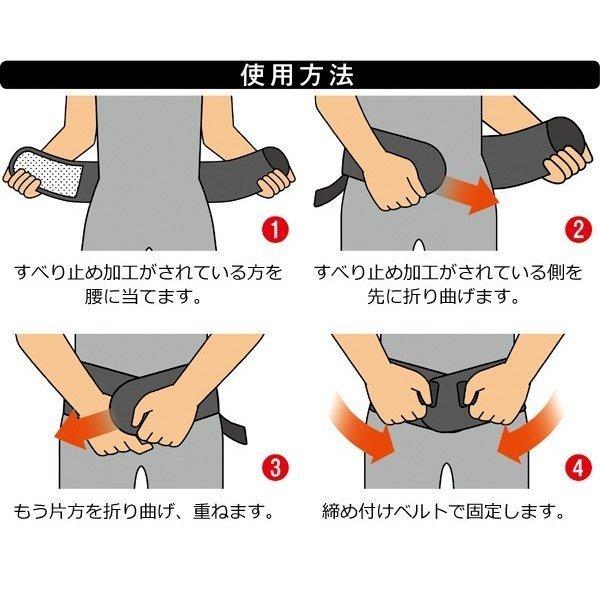 使用方法

1

すべり止め加工がされている方を腰に当てます。

2

すべり止め加工がされている側を先に折り曲げます。

3

もう片方を折り曲げ、重ねます。

4

締め付けベルトで固定します。