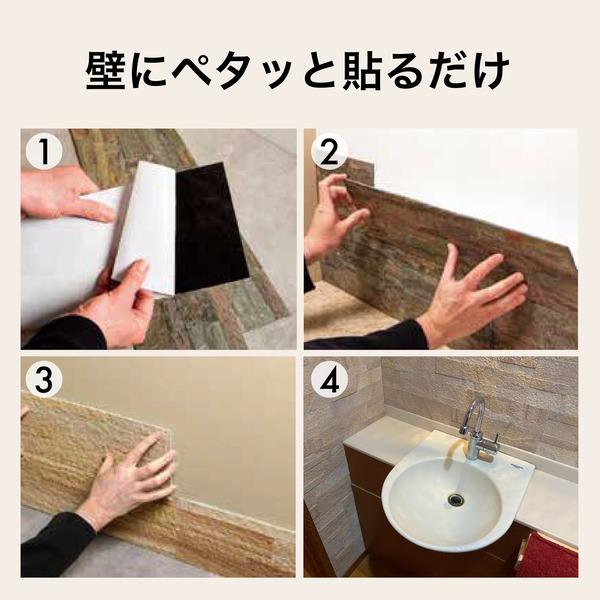 壁にペタッと貼るだけ

1

2

3

4