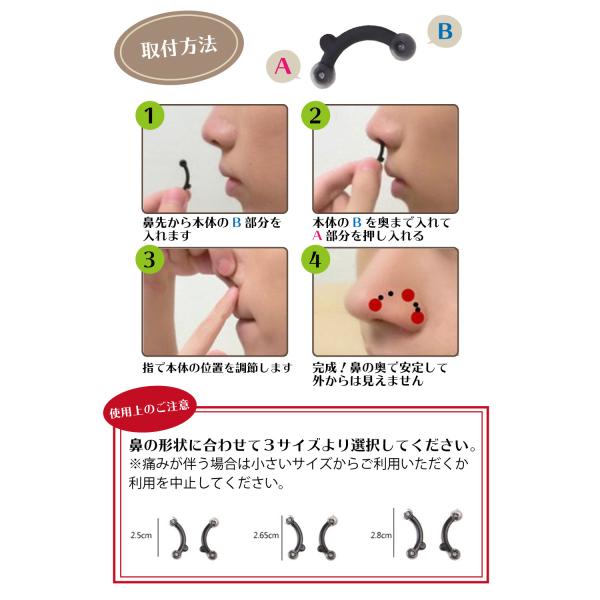 取付方法

A

B

1

鼻先から本体の B 部分を入れます

2

本体の B を奥まで入れて A 部分を押し入れる

3

指で本体の位置を調節します

4

完成！鼻の奥で安定して外からは見えません

使用上のご注意

鼻の形状に合わせて３サイズより選択してください。
※痛みが伴う場合は小さいサイズからご利用いただくか利用を中止してください。

2.5cm

2.65cm

2.8cm