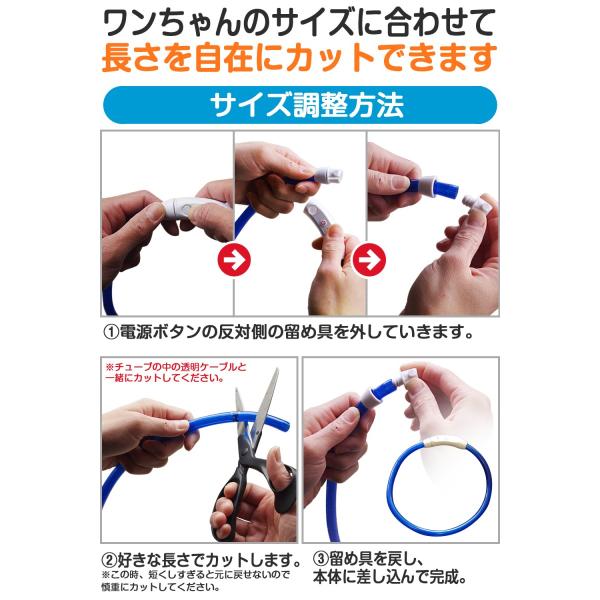 ワンちゃんのサイズに合わせて
長さを自在にカットできます

サイズ調整方法

①電源ボタンの反対側の留め具を外していきます。

※チューブの中の透明ケーブルと一緒にカットしてください。

②好きな長さでカットします。
※この時、短くしすぎると元に戻せないので慎重にカットしてください。

③留め具を戻し、本体に差し込んで完成。