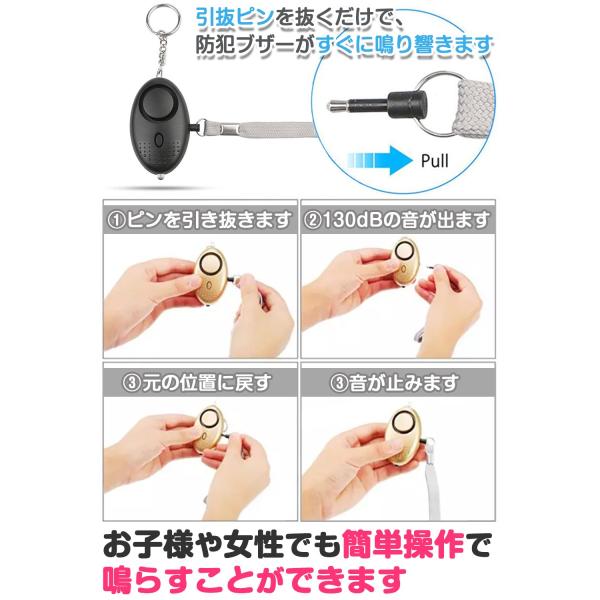 引抜ピンを抜くだけで、
防犯ブザーがすぐに鳴り響きます

Pull

①ピンを引き抜きます

②130dBの音が出ます

③元の位置に戻す

③音が止みます

お子様や女性でも簡単操作で
鳴らすことができます