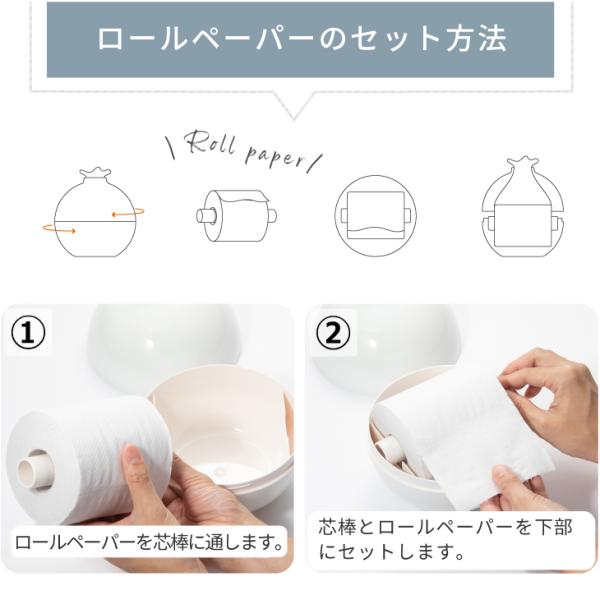 ロールペーパーのセット方法

\ Roll paper /

①

ロールペーパーを芯棒に通します。

②

芯棒とロールペーパーを下部にセットします。