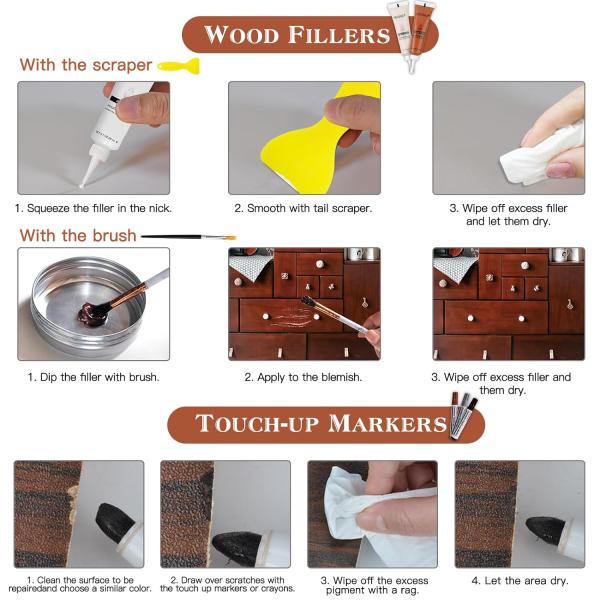 WOOD FILLERS

With the scraper

1. Squeeze the filler in the nick.

2. Smooth with tail scraper.

3. Wipe off excess filler and let them dry.

With the brush

1. Dip the filler with brush.

2. Apply to the blemish.

3. Wipe off excess filler and them dry.

TOUCH-UP MARKERS

1. Clean the surface to be repairedand choose a similar color.

2. Draw over scratches with the touch up markers or crayons.

3. Wipe off the excess pigment with a rag.

4. Let the area dry.