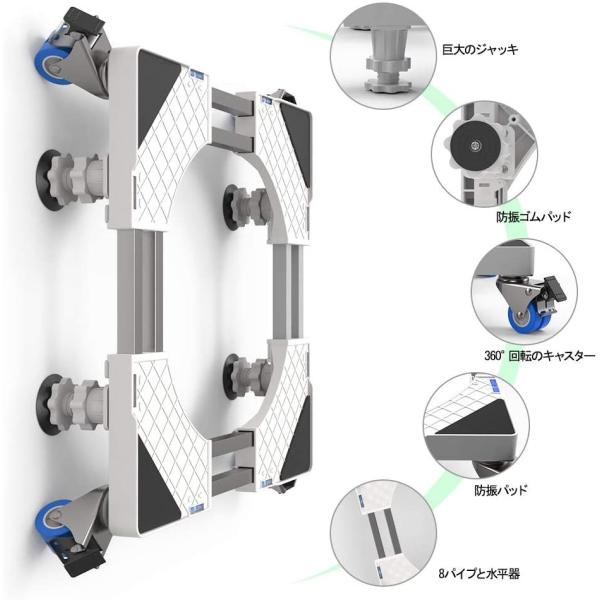 巨大のジャッキ

防振ゴムパッド

360° 回転のキャスター

防振パッド

8パイプと水平器