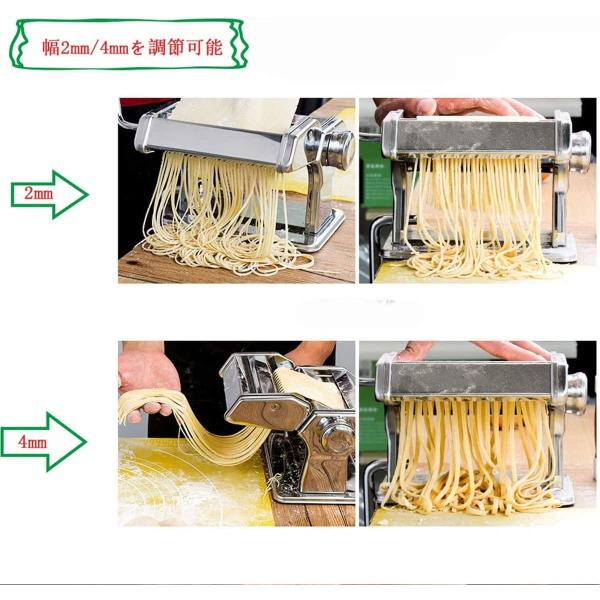 幅2mm/4mmを調節可能

2mm

4mm