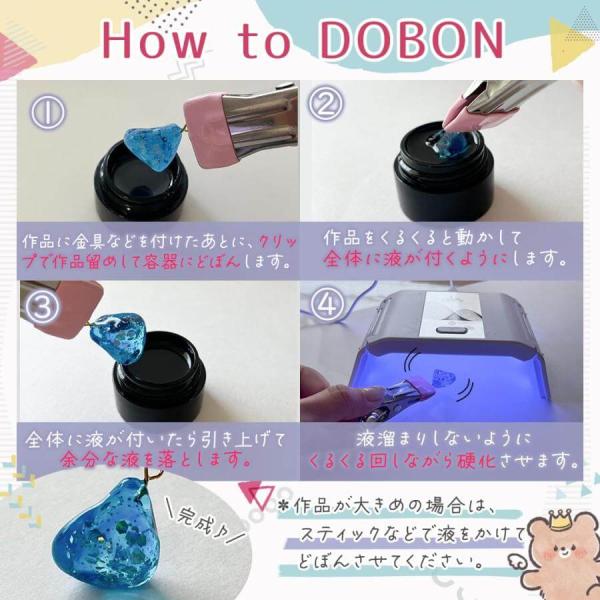 How to DOBON

①

作品に金具などを付けたあとに、クリップで作品留めして容器にどぼんします。

②

作品をくるくると動かして全体に液が付くようにします。

③

全体に液が付いたら引き上げて余分な液を落とします。

④

液溜まりしないようにくるくる回しながら硬化させます。

\完成♪/

＊作品が大きめの場合は、スティックなどで液をかけてどぼんさせてください。