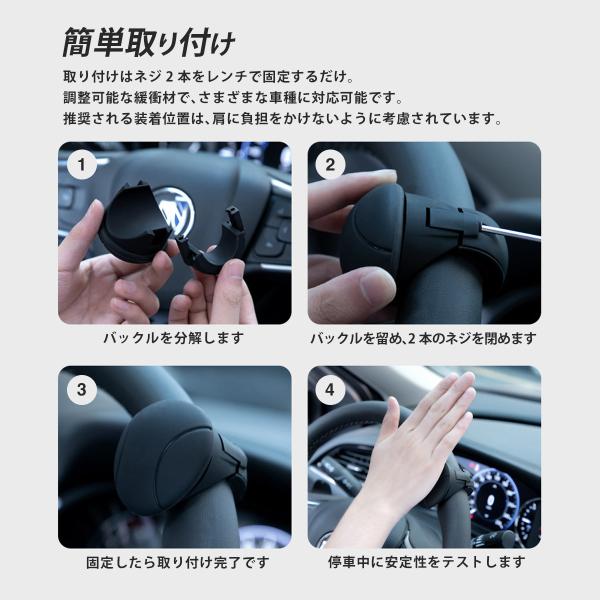 簡単取り付け

取り付けはネジ 2 本をレンチで固定するだけ。
調整可能な緩衝材で、さまざまな車種に対応可能です。
推奨される装着位置は、肩に負担をかけないように考慮されています。

1

バックルを分解します

2

バックルを留め、2 本のネジを閉めます

3

固定したら取り付け完了です

4

停車中に安定性をテストします