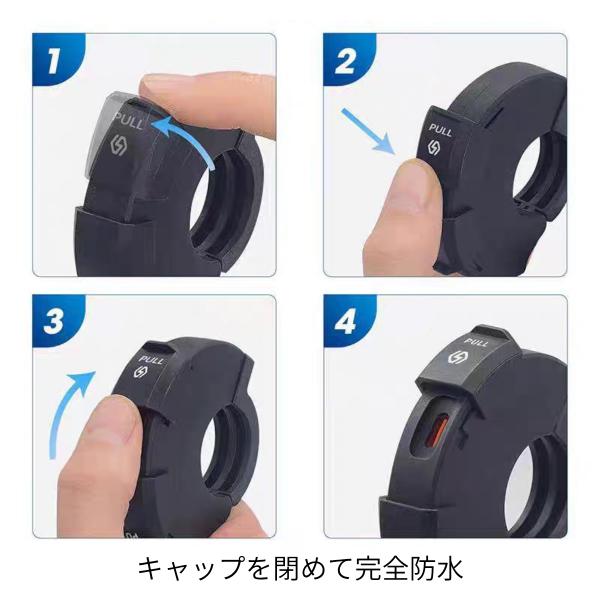 1
PULL

2
PULL

3
PULL

4
PULL

キャップを閉めて完全防水