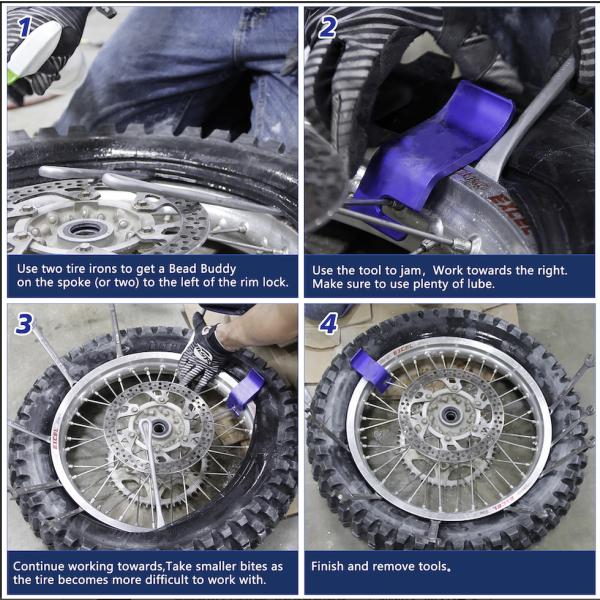 1

Use two tire irons to get a Bead Buddy on the spoke (or two) to the left of the rim lock.

2

EXCEL

Use the tool to jam, Work towards the right. Make sure to use plenty of lube.

3

EXCEL

Continue working towards,Take smaller bites as the tire becomes more difficult to work with.

4

EXCEL

EXCEL

Finish and remove tools.