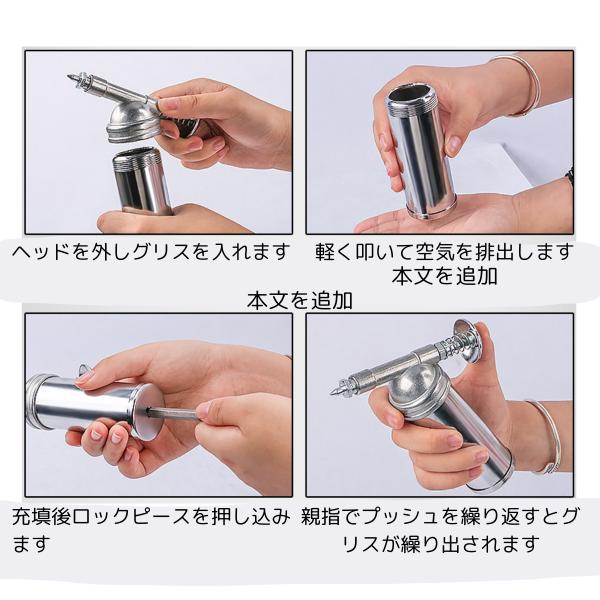 ヘッドを外しグリスを入れます

軽く叩いて空気を排出します
本文を追加

本文を追加

充填後ロックピースを押し込みます

親指でプッシュを繰り返すとグリスが繰り出されます