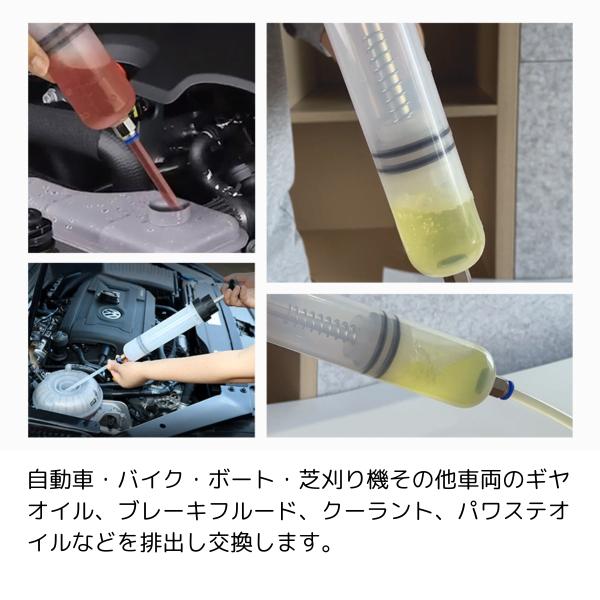 自動車・バイク・ボート・芝刈り機その他車両のギヤオイル、ブレーキフルード、クーラント、パワステオイルなどを排出し交換します。