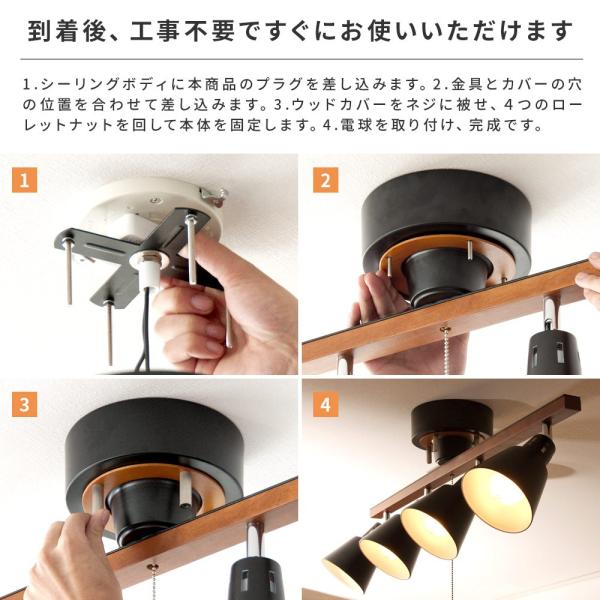 到着後、工事不要ですぐにお使いいただけます

1.シーリングボディに本商品のプラグを差し込みます。2.金具とカバーの穴の位置を合わせて差し込みます。3.ウッドカバーをネジに被せ、4つのローレットナットを回して本体を固定します。4.電球を取り付け、完成です。

1

2

3

4