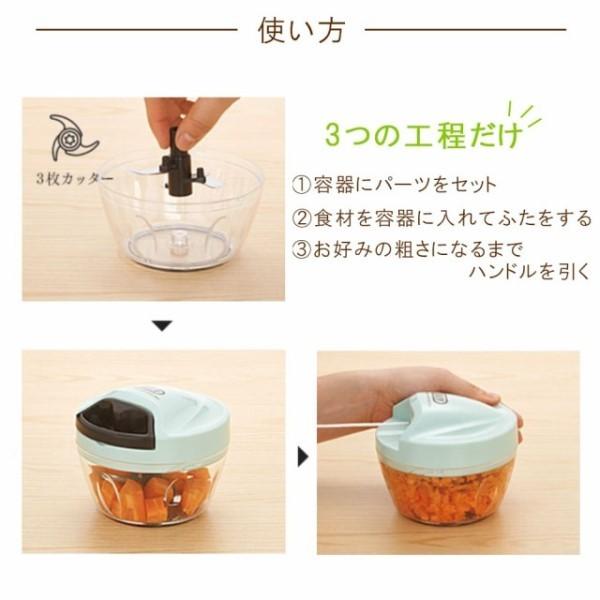 使い方

3枚カッター

3つの工程だけ

①容器にパーツをセット

②食材を容器に入れてふたをする

③お好みの粗さになるまで ハンドルを引く