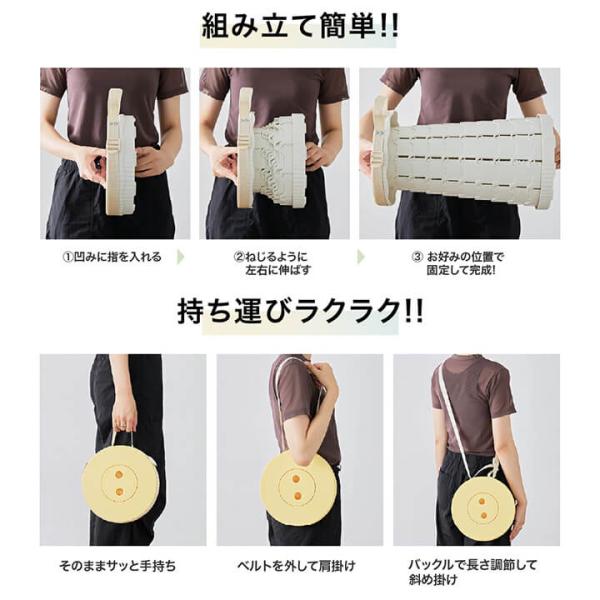 組み立て簡単!!

①凹みに指を入れる

②ねじるように左右に伸ばす

③ お好みの位置で固定して完成!

持ち運びラクラク!!

そのままサッと手持ち

ベルトを外して肩掛け

バックルで長さ調節して斜め掛け