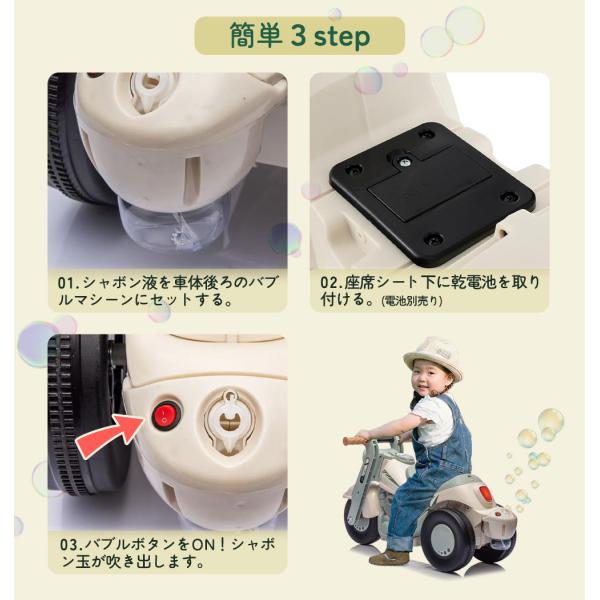 簡単 3 step

01.シャボン液を車体後ろのバブルマシーンにセットする。

02.座席シート下に乾電池を取り付ける。(電池別売り)

03.バブルボタンをON！シャボン玉が吹き出します。