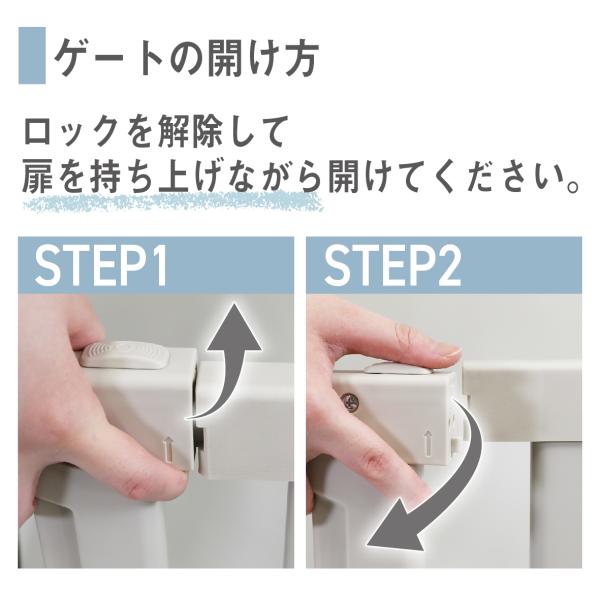 ゲートの開け方

ロックを解除して
扉を持ち上げながら開けてください。

STEP1

STEP2