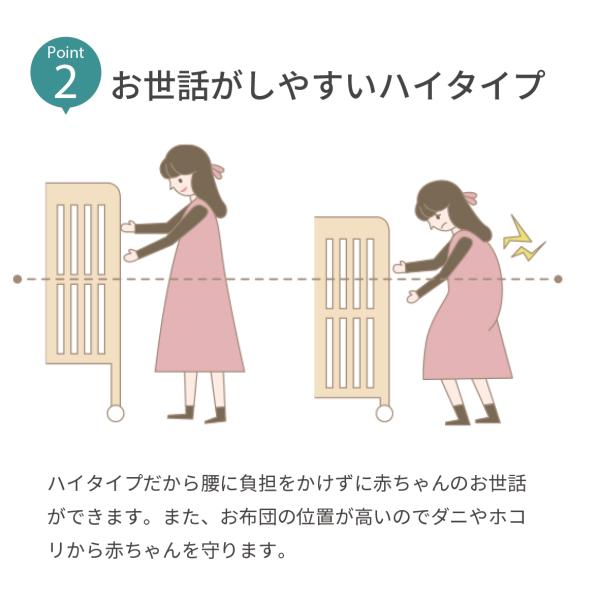 Point 2 お世話がしやすいハイタイプ

ハイタイプだから腰に負担をかけずに赤ちゃんのお世話ができます。また、お布団の位置が高いのでダニやホコリから赤ちゃんを守ります。