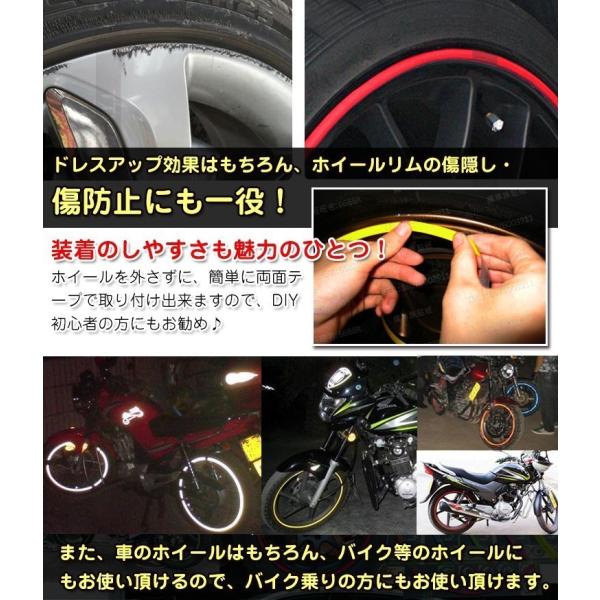 ドレスアップ効果はもちろん、ホイールリムの傷隠し・

傷防止にも一役！

装着のしやすさも魅力のひとつ！

ホイールを外さずに、簡単に両面テープで取り付け出来ますので、DIY初心者の方にもお勧め♪

また、車のホイールはもちろん、バイク等のホイールにもお使い頂けるので、バイク乗りの方にもお使い頂けます。