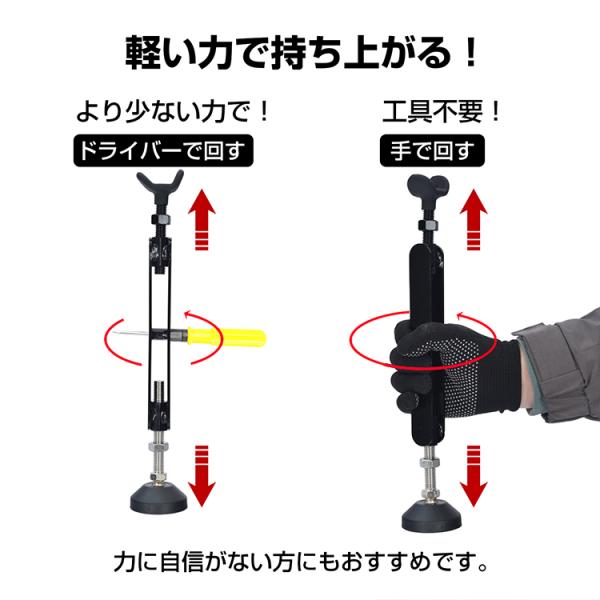 軽い力で持ち上がる！

より少ない力で！

ドライバーで回す

工具不要！

手で回す

力に自信がない方にもおすすめです。