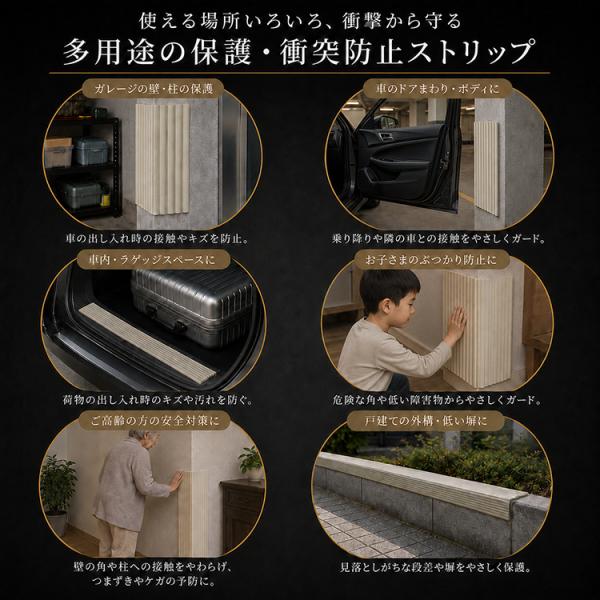 使える場所いろいろ、衝撃から守る
多用途の保護・衝突防止ストリップ

ガレージの壁・柱の保護

車の出し入れ時の接触やキズを防止。

車のドアまわり・ボディに

乗り降りや隣の車との接触をやさしくガード。

車内・ラゲッジスペースに

荷物の出し入れ時のキズや汚れを防ぐ。

お子さまのぶつかり防止に

危険な角や低い障害物からやさしくガード。

ご高齢の方の安全対策に

壁の角や柱への接触をやわらげ、つまずきやケガの予防に。

戸建ての外構・低い塀に

見落としがちな段差や塀をやさしく保護。